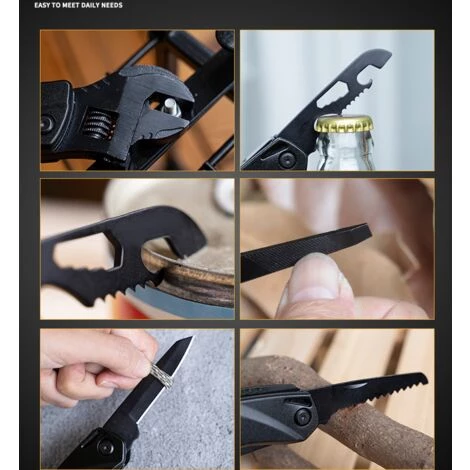 EASY TO MEET DAILY NEEDS