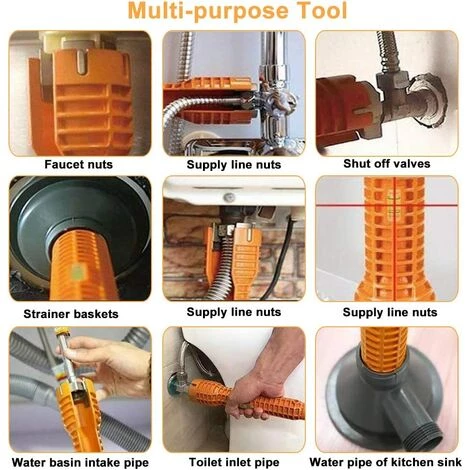 Multi-purpose Tool

Faucet nuts

Supply line nuts

Shut off valves

Strainer baskets

Supply line nuts

Supply line nuts

Water basin intake pipe

Toilet inlet pipe

Water pipe of kitchen sink