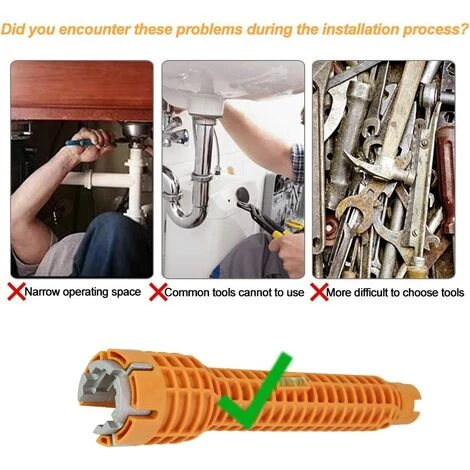 Did you encounter these problems during the installation process?

Narrow operating space

Common tools cannot to use

More difficult to choose tools