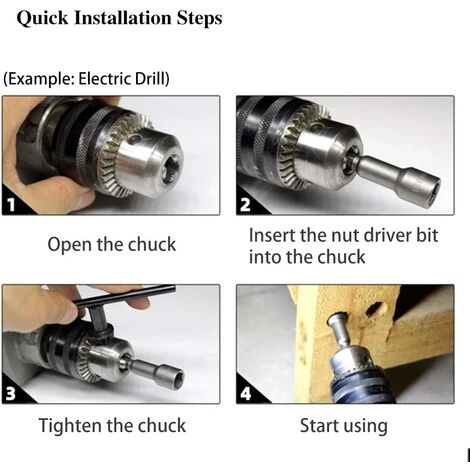 Quick Installation Steps

(Example: Electric Drill)

1

Open the chuck

2

Insert the nut driver bit into the chuck

3

Tighten the chuck

4

Start using