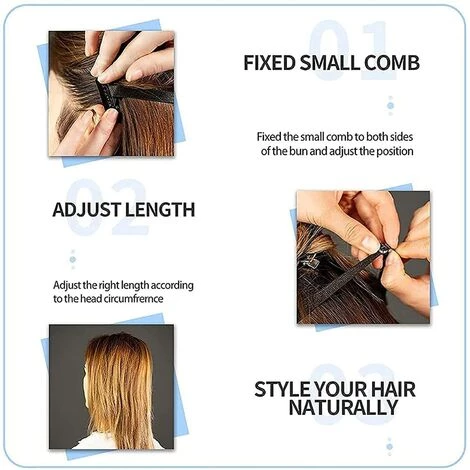 01

FIXED SMALL COMB

Fixed the small comb to both sides of the bun and adjust the position

02

ADJUST LENGTH

Adjust the right length according to the head circumfrernce

03

STYLE YOUR HAIR NATURALLY