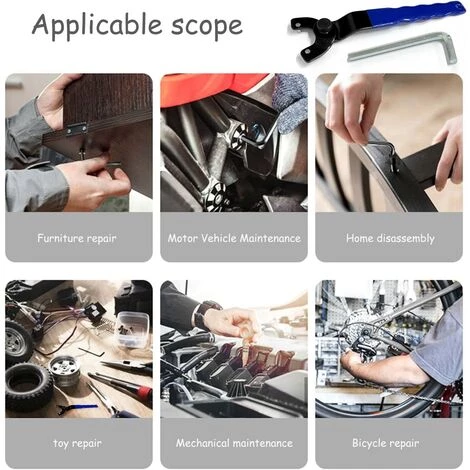 Applicable scope

Furniture repair

Motor Vehicle Maintenance

Home disassembly

toy repair

Mechanical maintenance

Bicycle repair