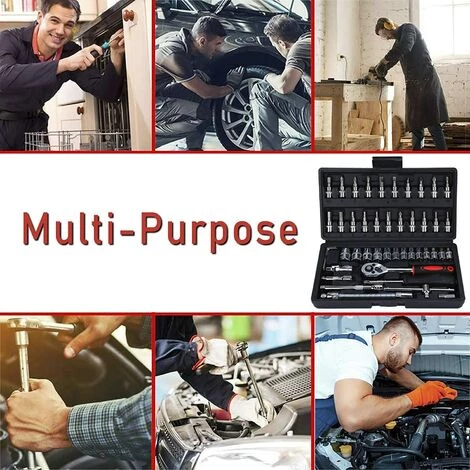 Multi-Purpose